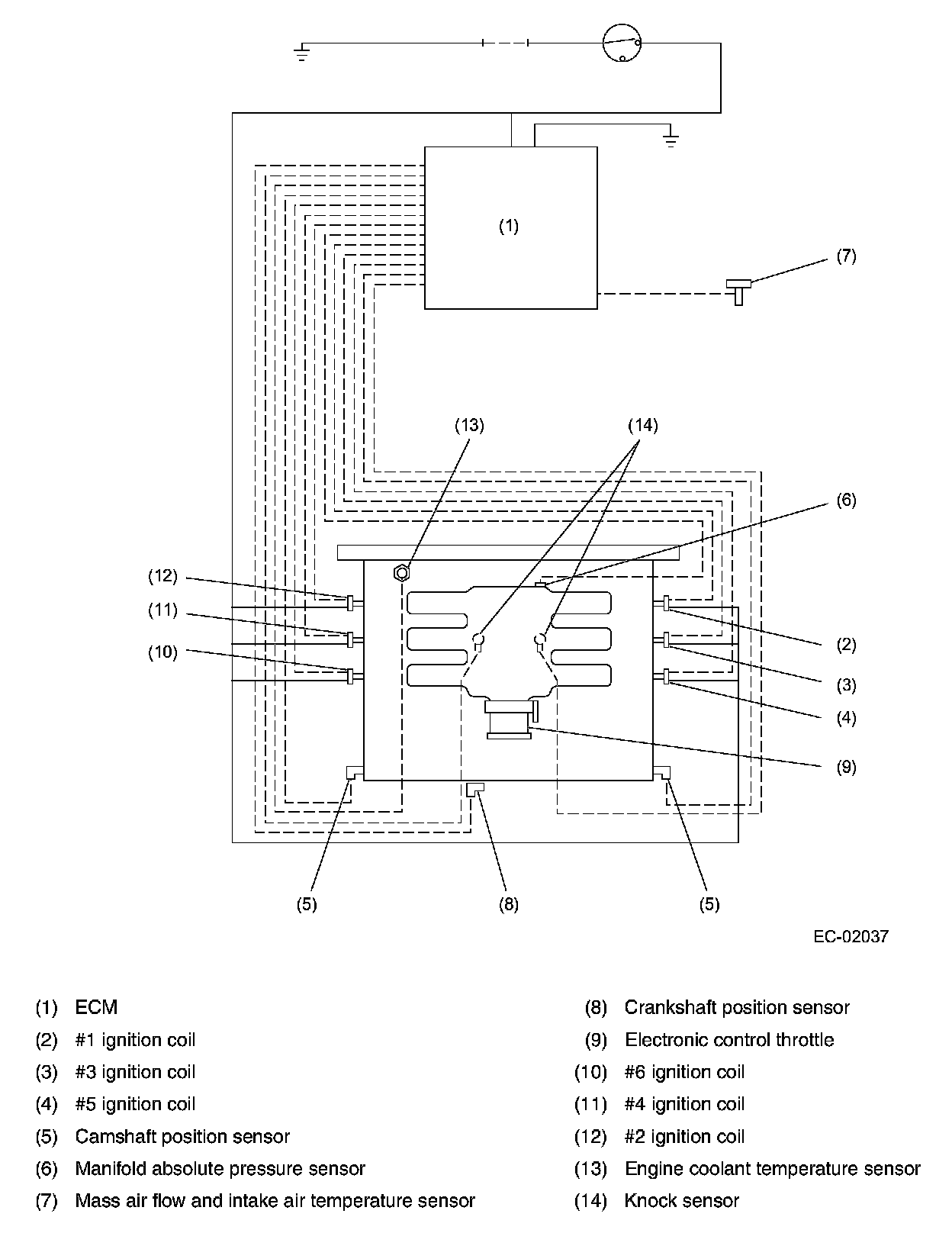 (1)

(7)

(13)

(14)

(6)

(12)

(11)

(10)

(2)

(3)

(4)

(9)

(5)

(8)

(5)

EC-02037

(1) ECM
(2) #1 ignition coil
(3) #3 ignition coil
(4) #5 ignition coil
(5) Camshaft position sensor
(6) Manifold absolute pressure sensor
(7) Mass air flow and intake air temperature sensor

(8) Crankshaft position sensor
(9) Electronic control throttle
(10) #6 ignition coil
(11) #4 ignition coil
(12) #2 ignition coil
(13) Engine coolant temperature sensor
(14) Knock sensor