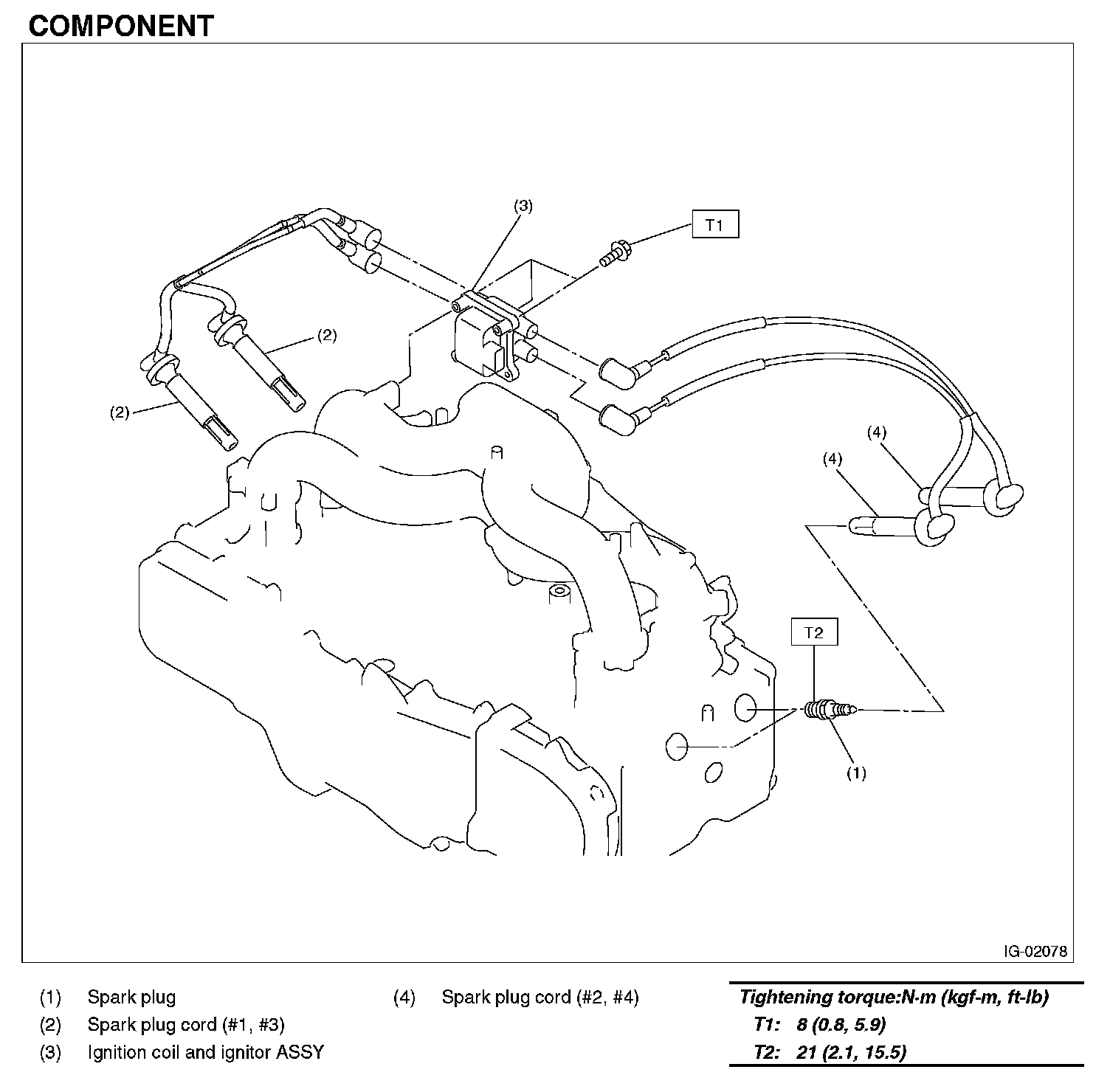 COMPONENT

(3)
T1
(2)
(2)
(4)
(4)
T2
(1)
IG-02078

(1) Spark plug
(2) Spark plug cord (#1, #3)
(3) Ignition coil and ignitor ASSY
(4) Spark plug cord (#2, #4)

Tightening torque:N·m (kgf-m, ft-lb)
T1: 8 (0.8, 5.9)
T2: 21 (2.1, 15.5)