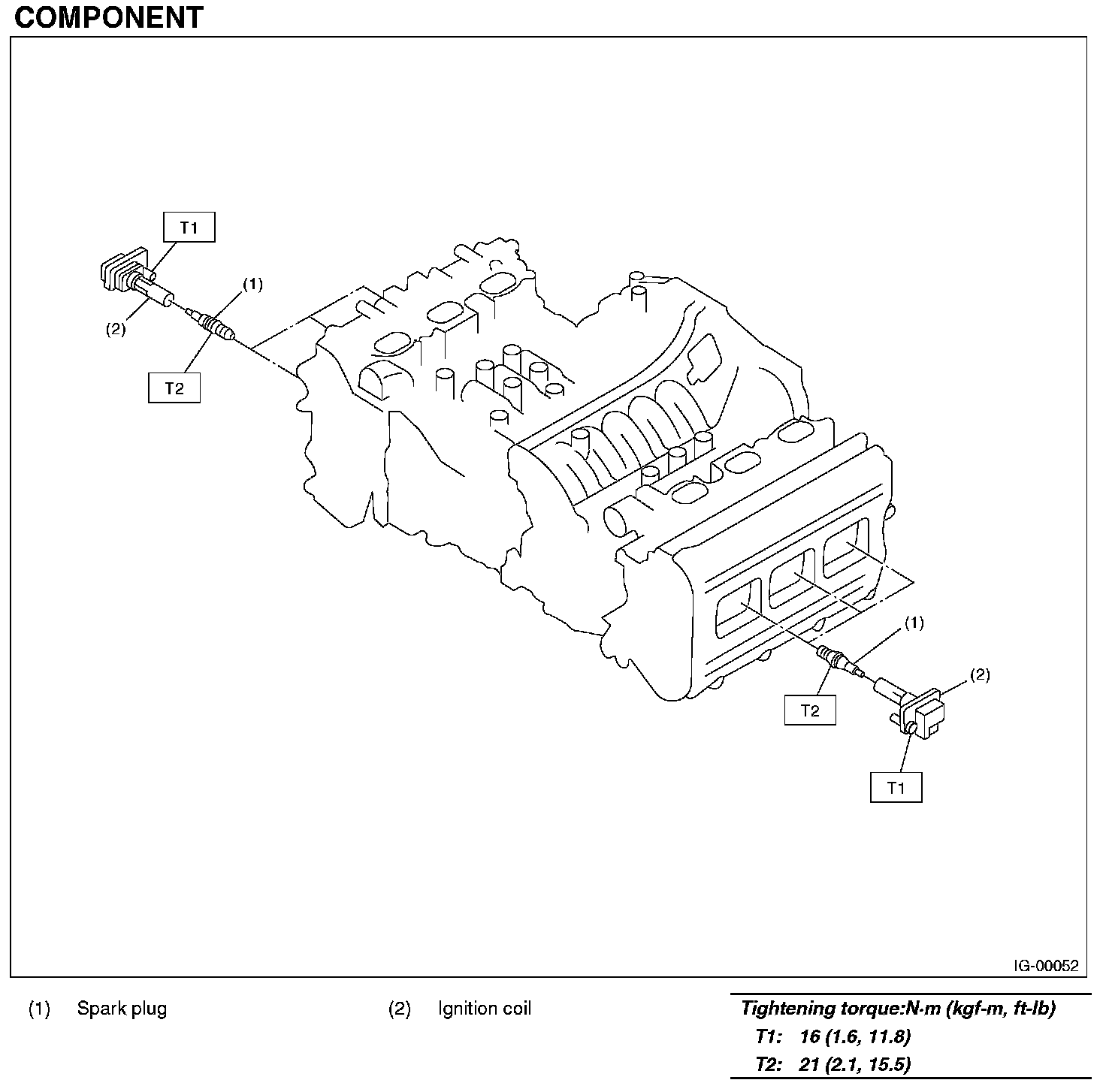 COMPONENT

T1

(1)

(2)

T2

(1)

(2)

T2

T1

IG-00052

(1) Spark plug

(2) Ignition coil

Tightening torque:N·m (kgf-m, ft-lb)

T1: 16 (1.6, 11.8)

T2: 21 (2.1, 15.5)