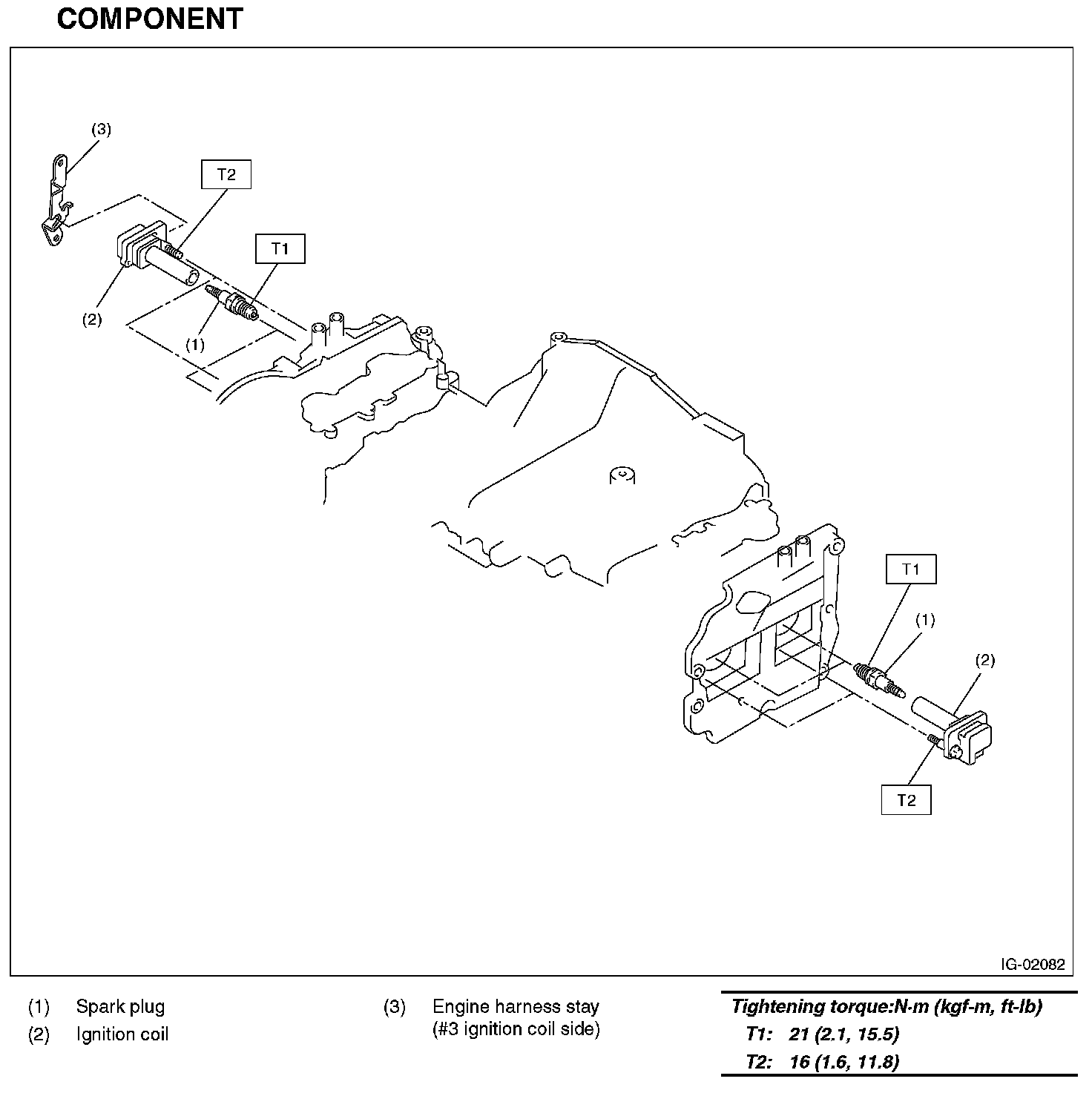 COMPONENT

(3)

T2

T1

(2)

(1)

T1

(1)

(2)

T2

IG-02082

(1) Spark plug
(2) Ignition coil

(3) Engine harness stay (#3 ignition coil side)

Tightening torque:N·m (kgf-m, ft-lb)
T1: 21 (2.1, 15.5)
T2: 16 (1.6, 11.8)