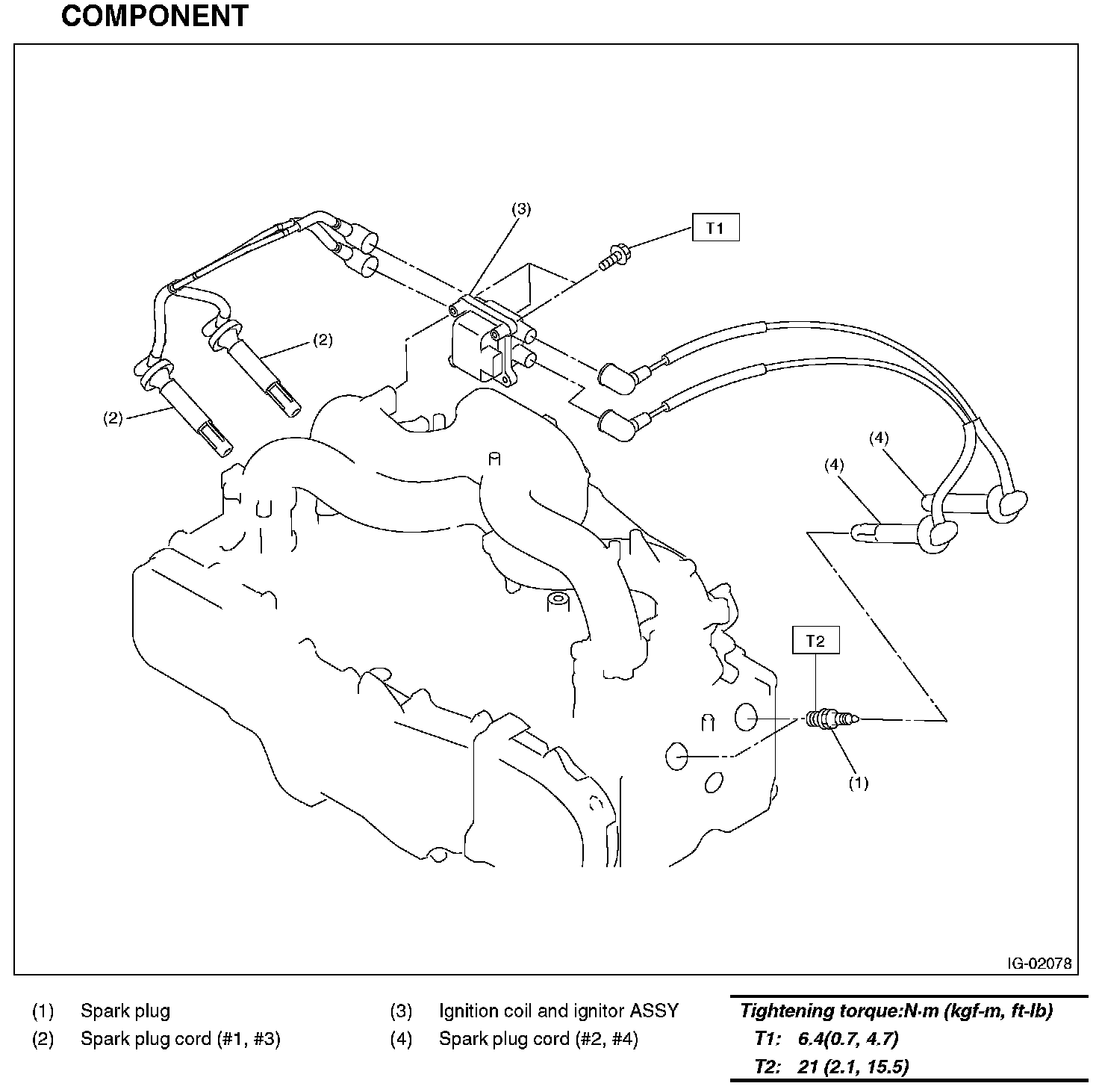 COMPONENT

(3)

T1

(2)

(2)

(4)

(4)

T2

(1)

IG-02078

(1) Spark plug
(2) Spark plug cord (#1, #3)

(3) Ignition coil and ignitor ASSY
(4) Spark plug cord (#2, #4)

Tightening torque:N·m (kgf-m, ft-lb)
T1: 6.4(0.7, 4.7)
T2: 21 (2.1, 15.5)