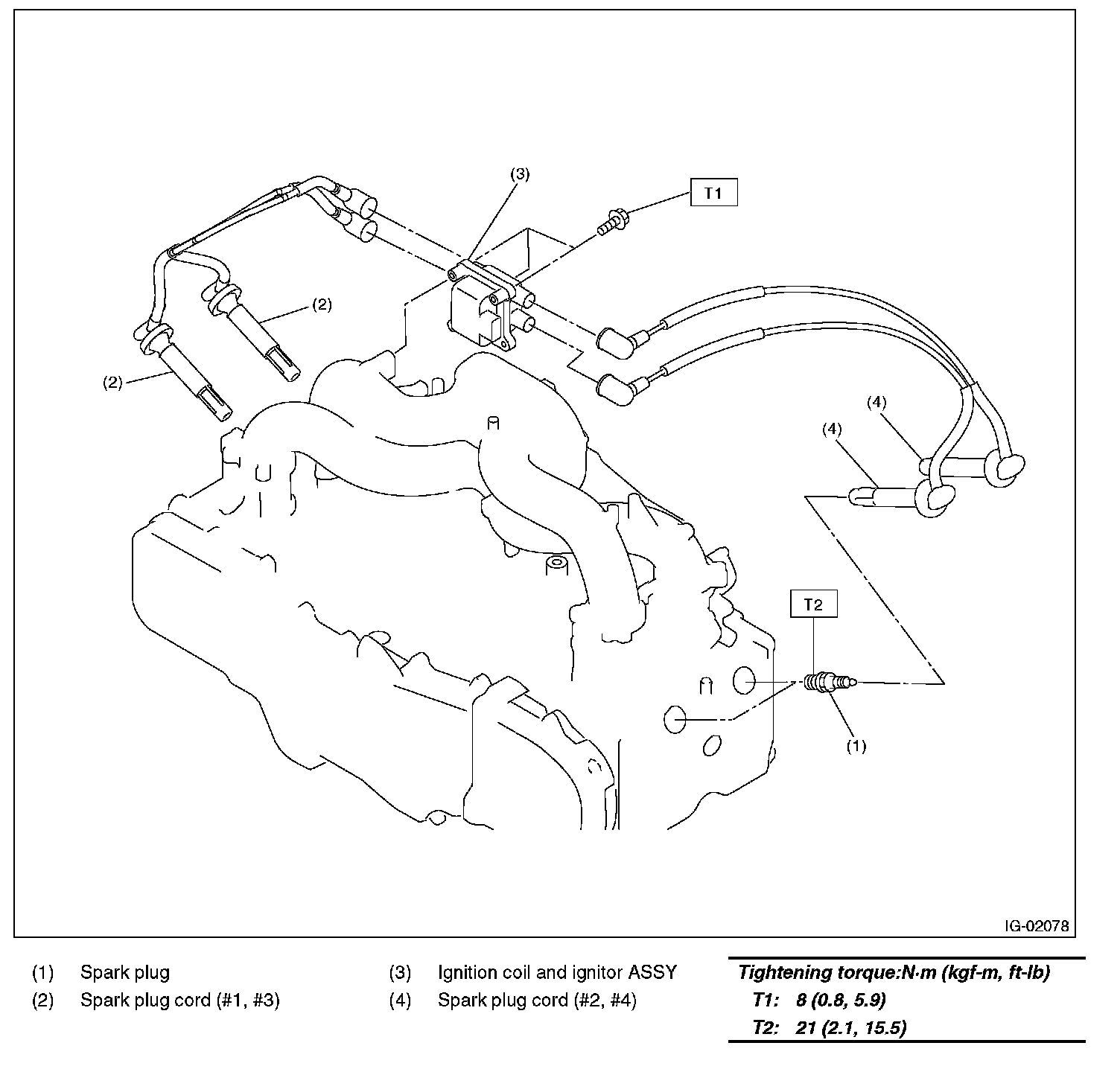 (3)
T1
(2)
(2)
(4)
(4)
T2
(1)
IG-02078

(1) Spark plug
(2) Spark plug cord (#1, #3)

(3) Ignition coil and ignitor ASSY
(4) Spark plug cord (#2, #4)

Tightening torque:N·m (kgf-m, ft-lb)
T1: 8 (0.8, 5.9)
T2: 21 (2.1, 15.5)