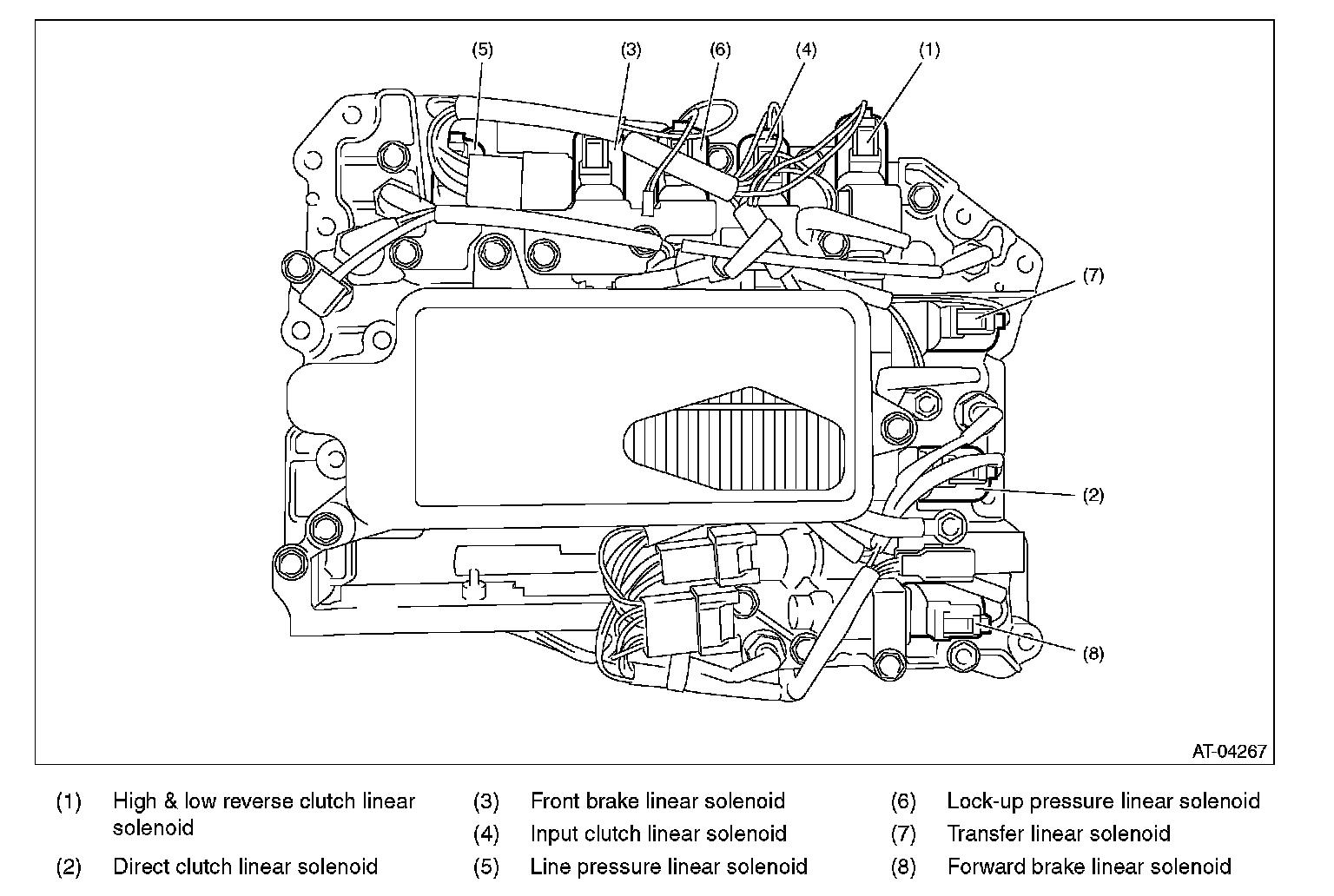 (5) (3) (6) (4) (1)

(7)

(2)

(8)

AT-04267

(1) High & low reverse clutch linear solenoid
(2) Direct clutch linear solenoid
(3) Front brake linear solenoid
(4) Input clutch linear solenoid
(5) Line pressure linear solenoid
(6) Lock-up pressure linear solenoid
(7) Transfer linear solenoid
(8) Forward brake linear solenoid