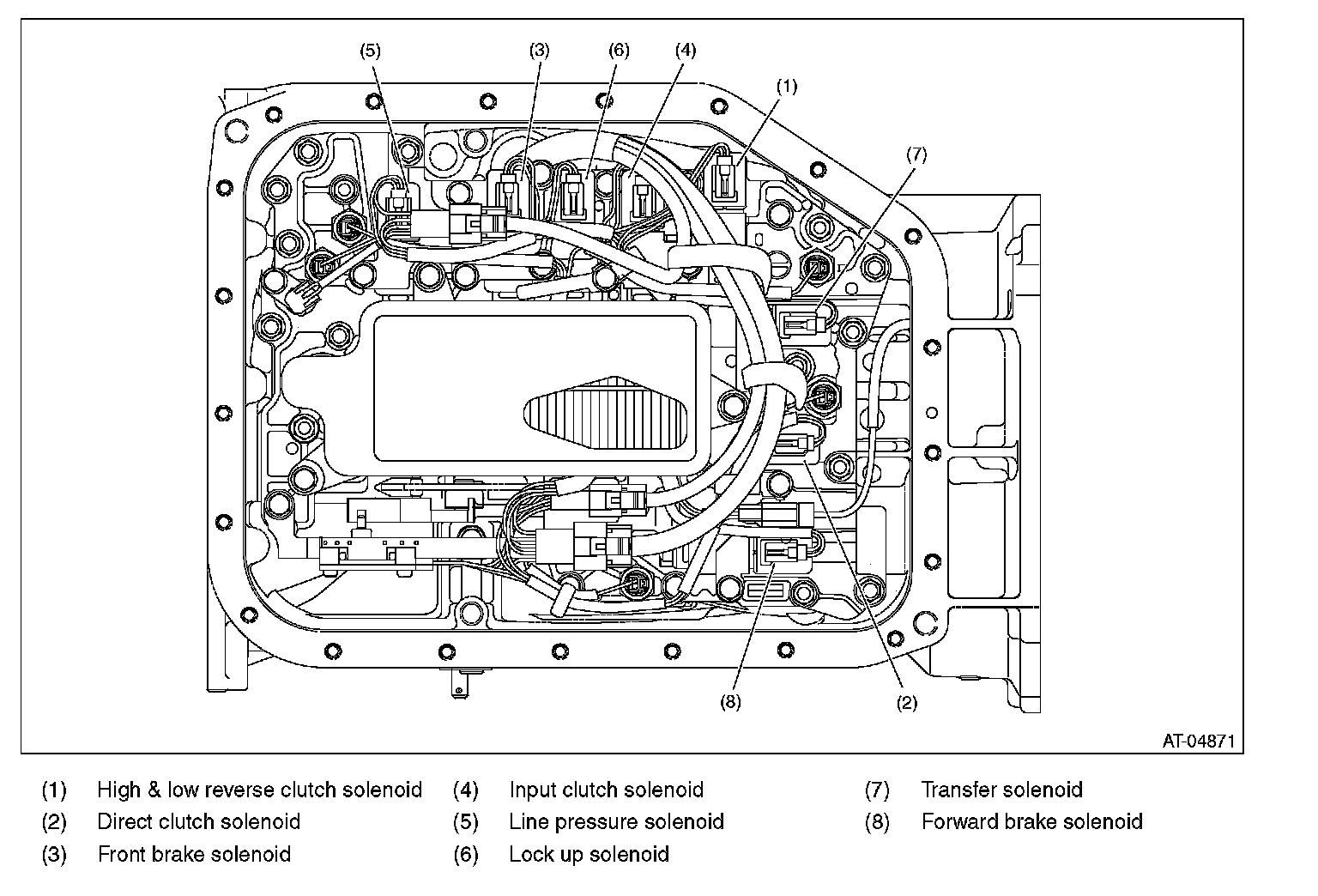 (5) (3) (6) (4)

(1)

(7)

(8) (2)

AT-04871

(1) High & low reverse clutch solenoid
(2) Direct clutch solenoid
(3) Front brake solenoid
(4) Input clutch solenoid
(5) Line pressure solenoid
(6) Lock up solenoid
(7) Transfer solenoid
(8) Forward brake solenoid