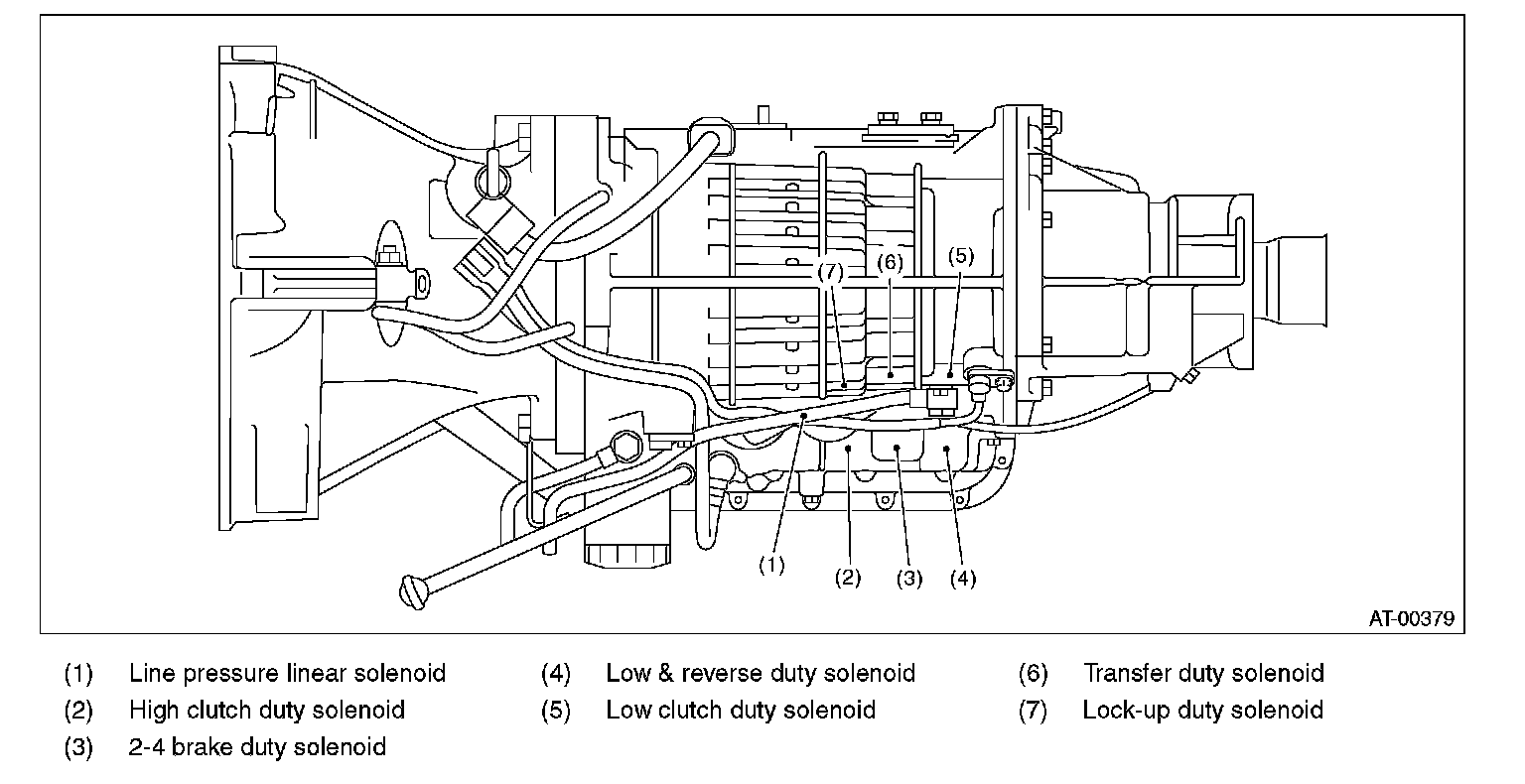 (7)
(6)
(5)
(1)
(2)
(3)
(4)
AT-00379

(1) Line pressure linear solenoid
(2) High clutch duty solenoid
(3) 2-4 brake duty solenoid

(4) Low & reverse duty solenoid
(5) Low clutch duty solenoid

(6) Transfer duty solenoid
(7) Lock-up duty solenoid