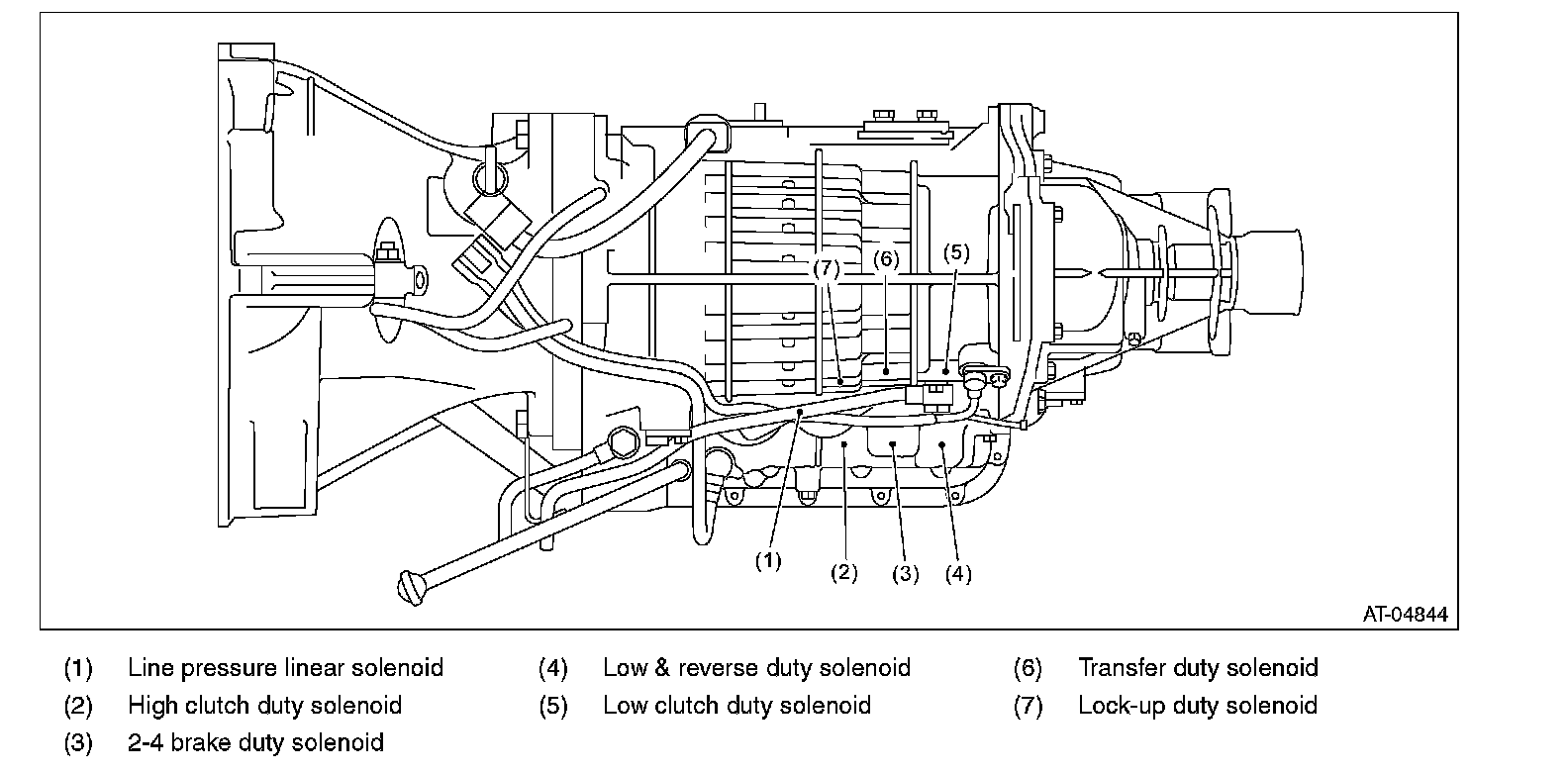 (7) (6) (5)

(1) (2) (3) (4)

AT-04844

(1) Line pressure linear solenoid
(2) High clutch duty solenoid
(3) 2-4 brake duty solenoid
(4) Low & reverse duty solenoid
(5) Low clutch duty solenoid
(6) Transfer duty solenoid
(7) Lock-up duty solenoid