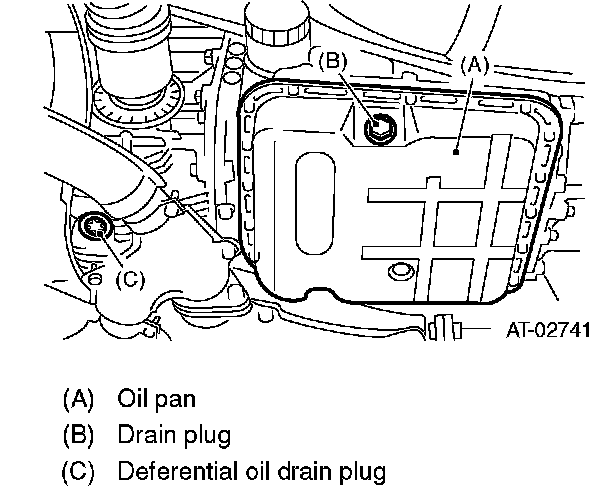 (B)
(A)
(C)
AT-02741

(A) Oil pan
(B) Drain plug
(C) Deferential oil drain plug