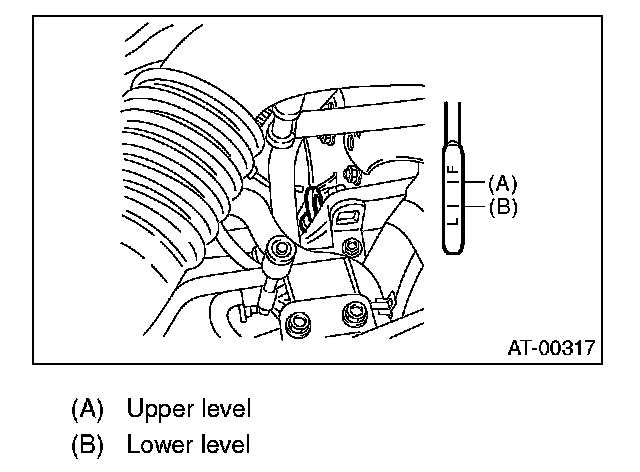 F
L
(A)
(B)
AT-00317

(A) Upper level
(B) Lower level