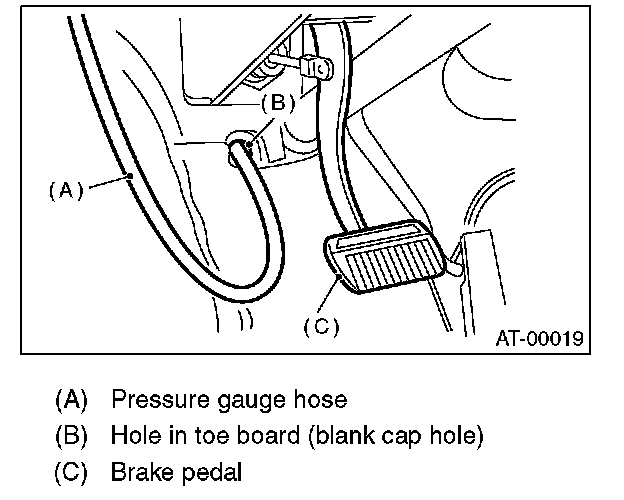 (B)
(A)
(C)
AT-00019

(A) Pressure gauge hose
(B) Hole in toe board (blank cap hole)
(C) Brake pedal