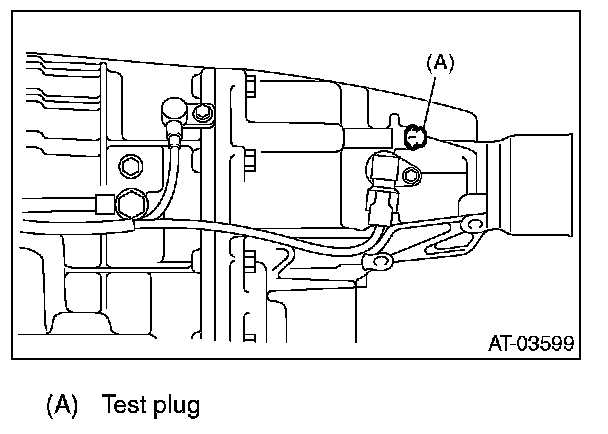 (A)

AT-03599

(A) Test plug