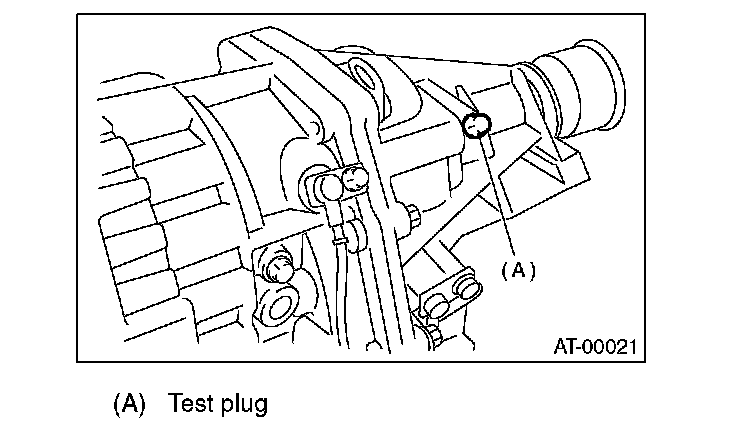 (A)

AT-00021

(A) Test plug