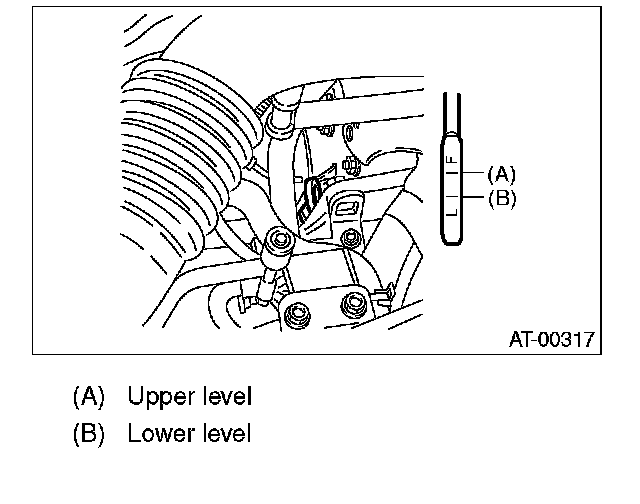 F
L
(A)
(B)
AT-00317

(A) Upper level
(B) Lower level