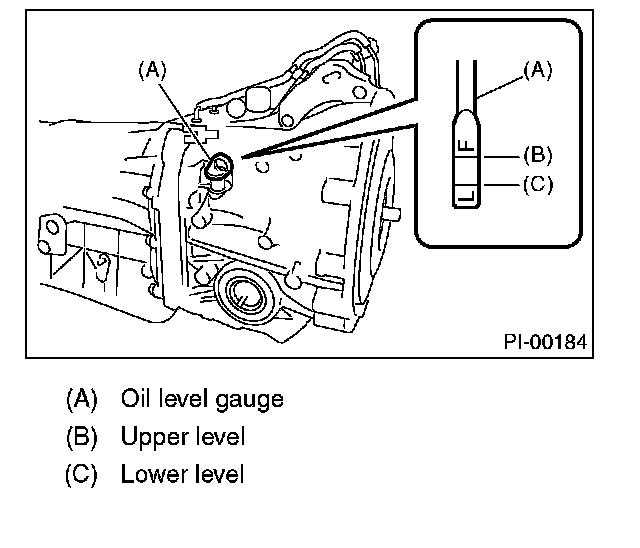 (A)

(A)

F

(B)

L

(C)

PI-00184

(A) Oil level gauge

(B) Upper level

(C) Lower level