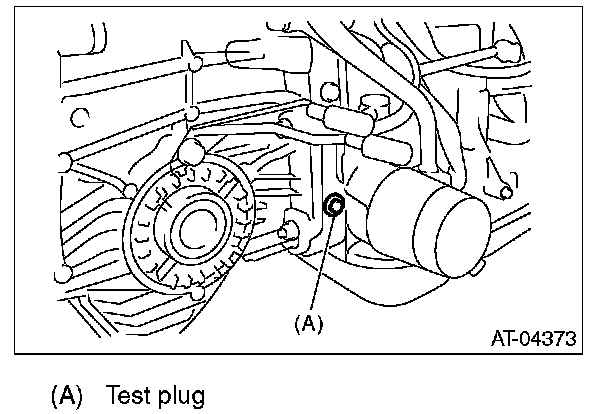 (A)

AT-04373

(A) Test plug