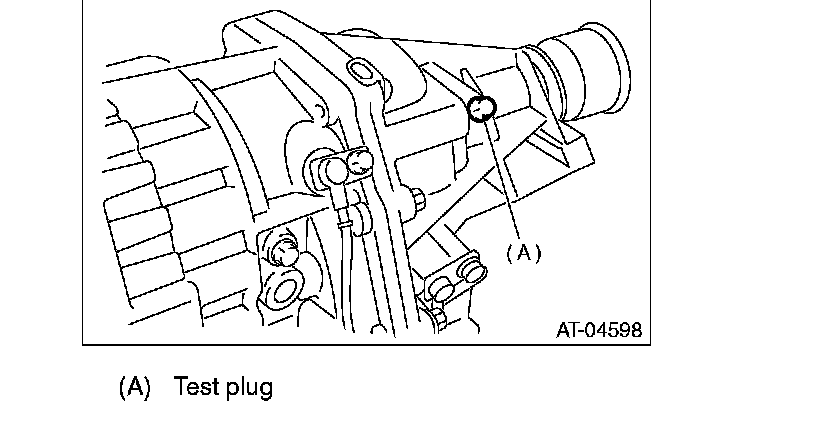 (A)

AT-04598

(A) Test plug