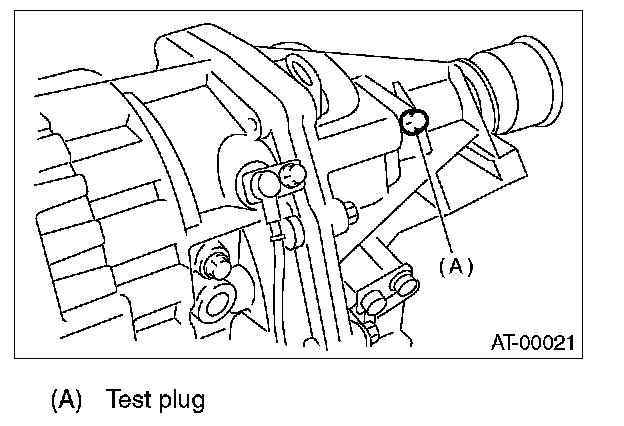 (A)

AT-00021

(A) Test plug