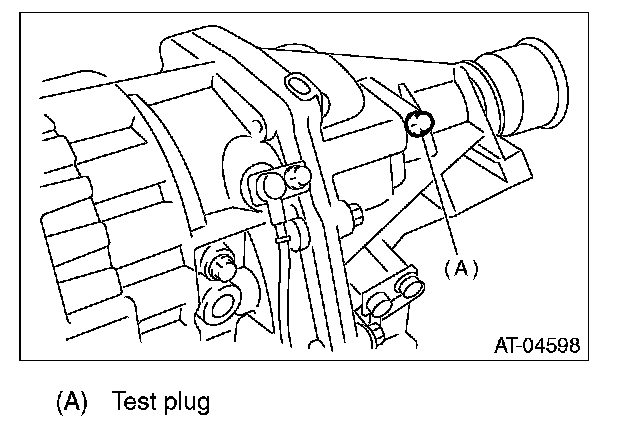 (A)

AT-04598

(A) Test plug