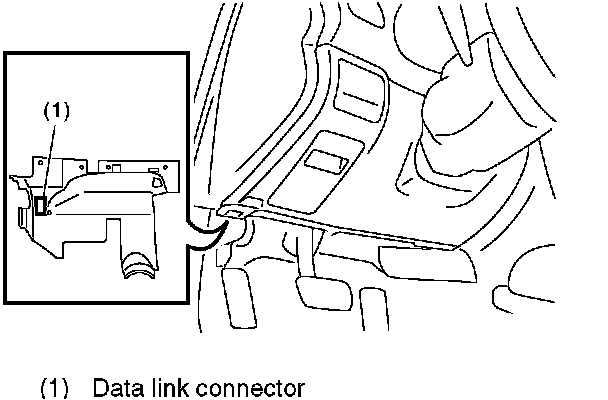 (1)

(1) Data link connector