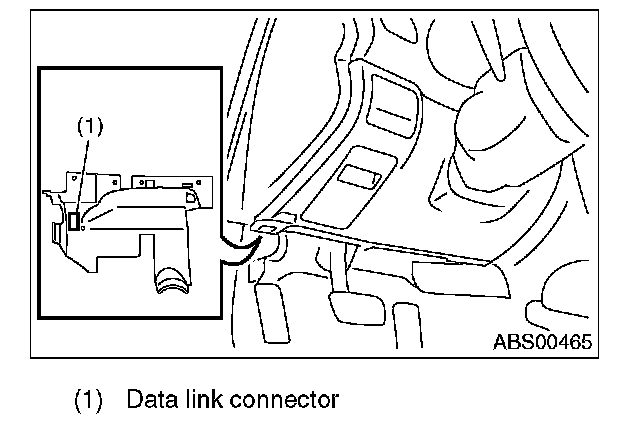 (1)

ABS00465

(1) Data link connector