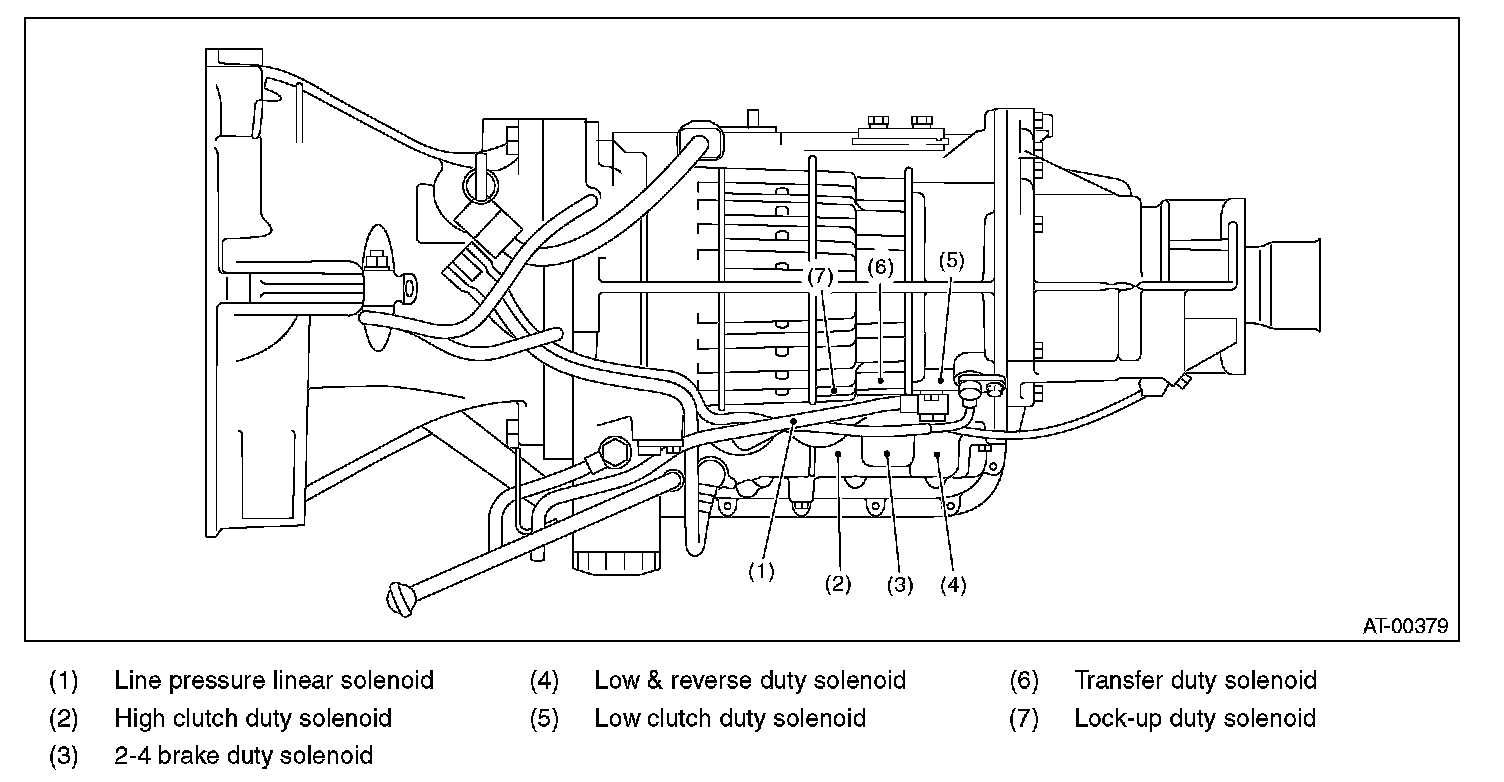 (7) (6) (5)

(1) (2) (3) (4)

AT-00379

(1) Line pressure linear solenoid
(2) High clutch duty solenoid
(3) 2-4 brake duty solenoid

(4) Low & reverse duty solenoid
(5) Low clutch duty solenoid

(6) Transfer duty solenoid
(7) Lock-up duty solenoid