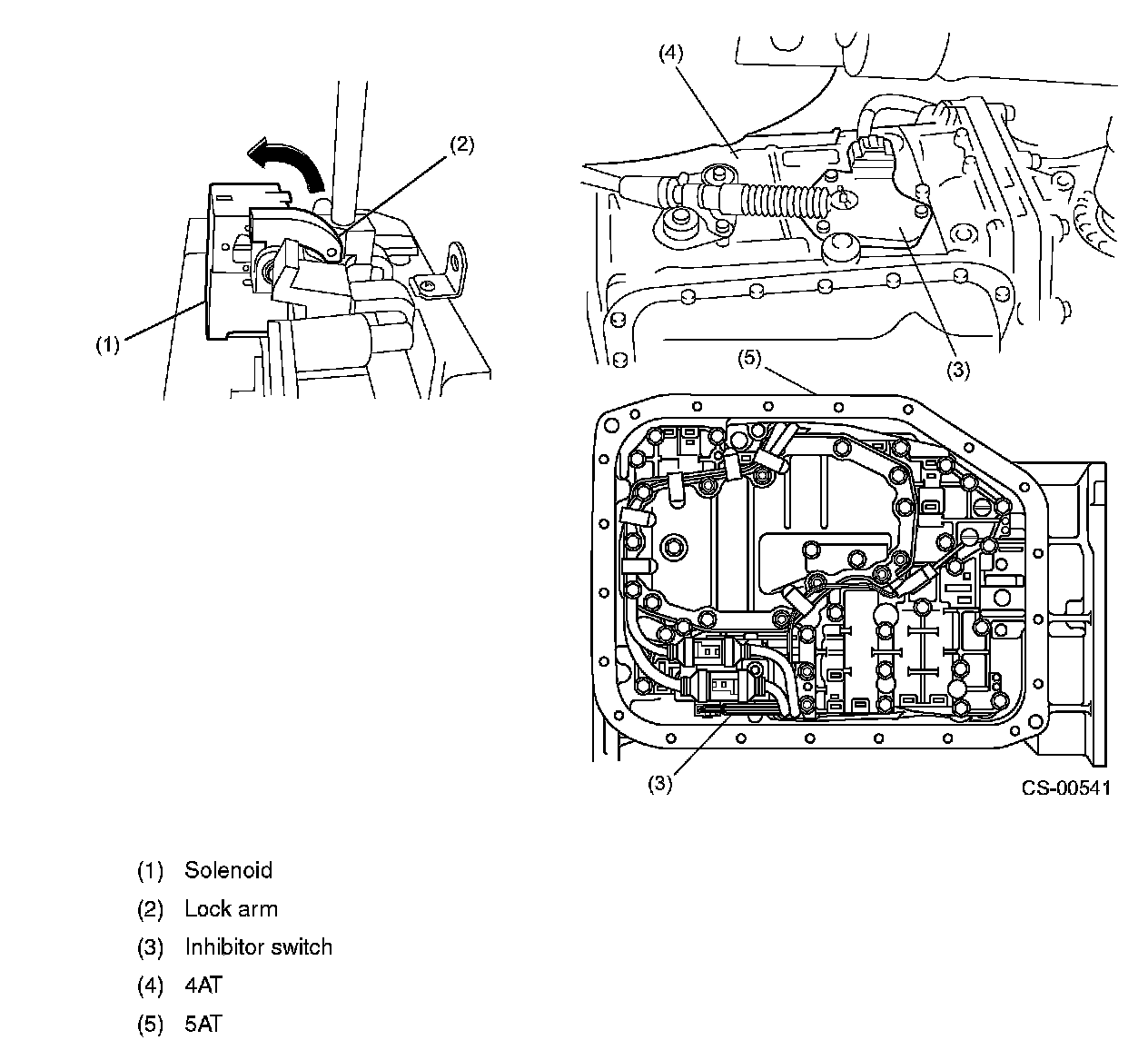 (2)

(1)

(4)

(3)

(5)

(3)

CS-00541

(1) Solenoid

(2) Lock arm

(3) Inhibitor switch

(4) 4AT

(5) 5AT