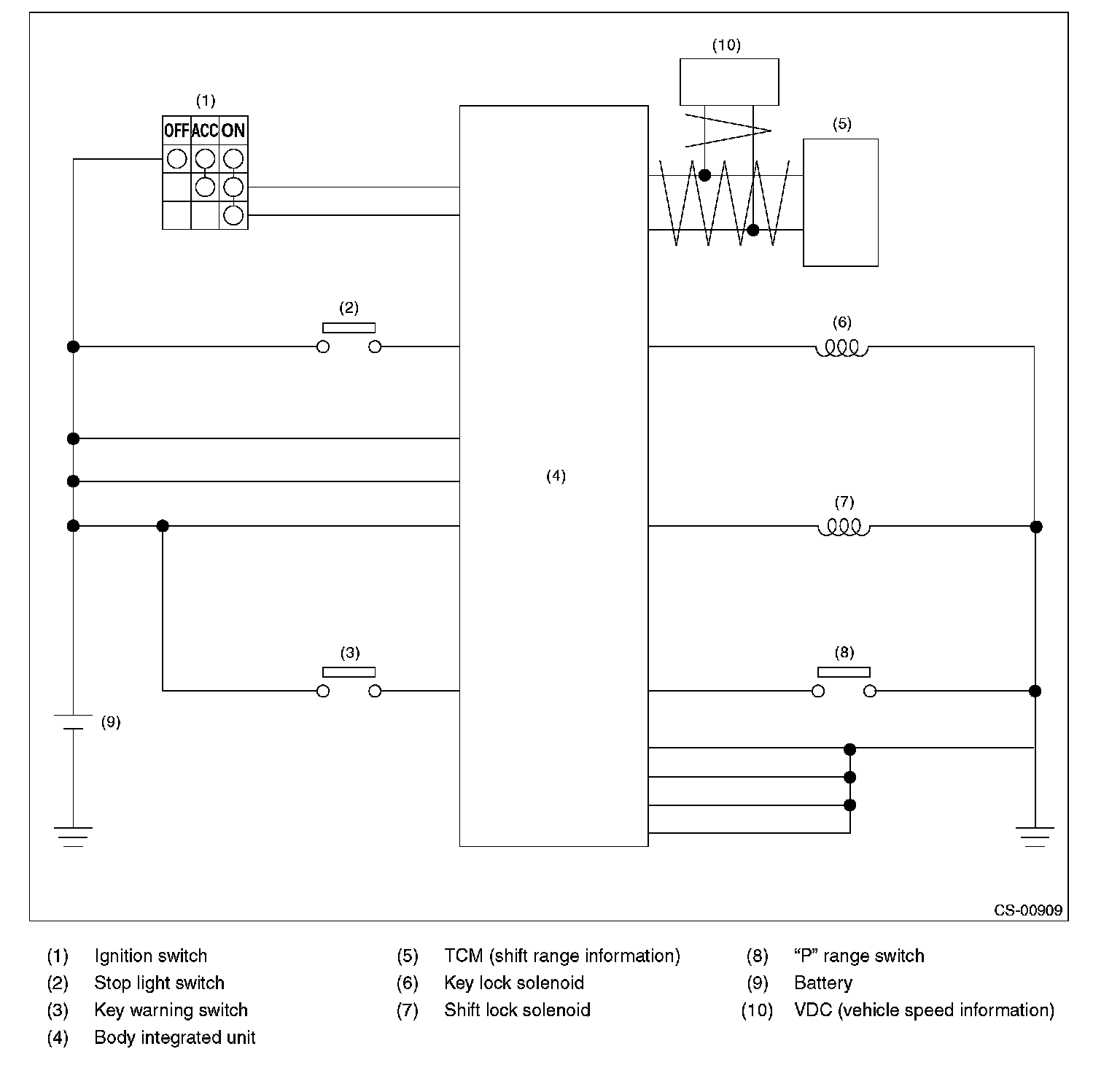 (10)

(1)

OFF ACC ON

(5)

(2)

(6)

(4)

(7)

(3)

(8)

(9)

CS-00909

(1) Ignition switch
(2) Stop light switch
(3) Key warning switch
(4) Body integrated unit

(5) TCM (shift range information)
(6) Key lock solenoid
(7) Shift lock solenoid

(8) “P” range switch
(9) Battery
(10) VDC (vehicle speed information)