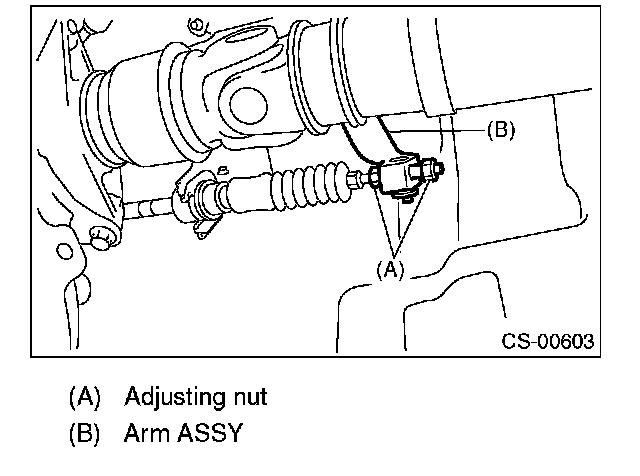 (B)
(A)
CS-00603

(A) Adjusting nut
(B) Arm ASSY