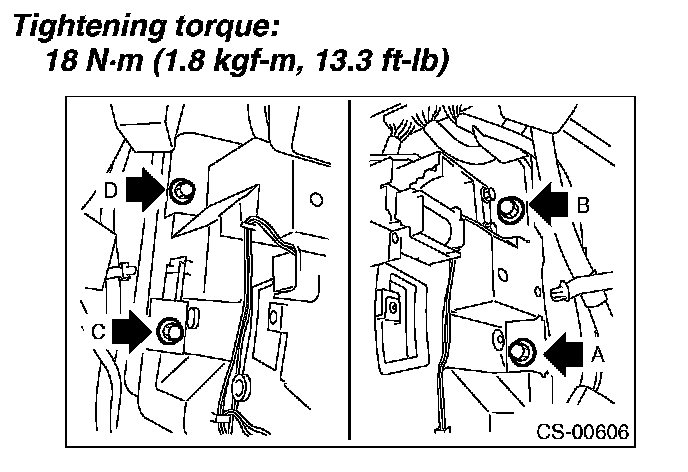 Tightening torque:
18 N·m (1.8 kgf-m, 13.3 ft-lb)

D
C
B
A
CS-00606