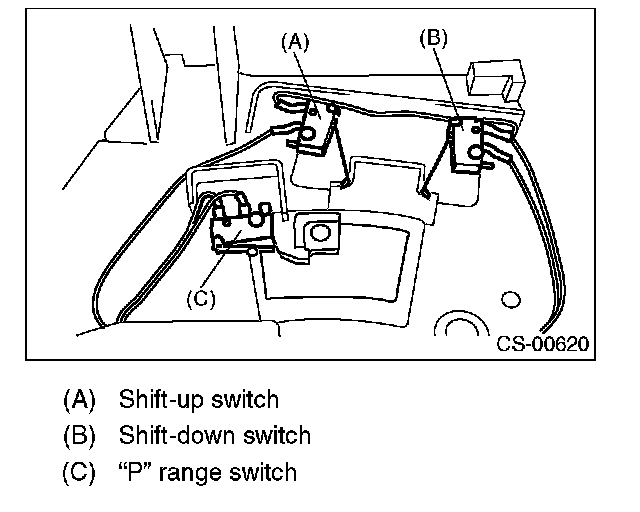 (A)
(B)
(C)
CS-00620

(A) Shift-up switch
(B) Shift-down switch
(C) “P” range switch