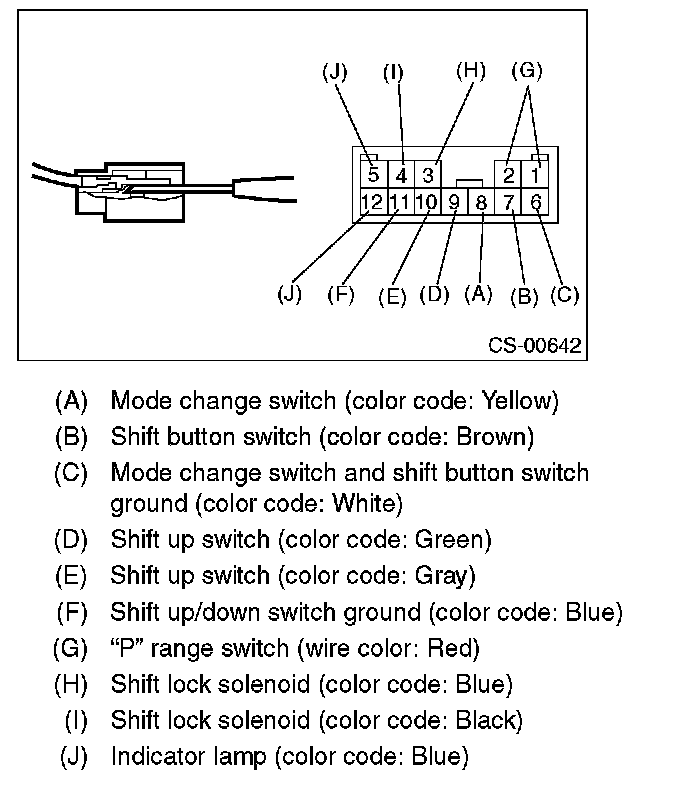 (J) (I) (H) (G)

5 4 3 2 1
12 11 10 9 8 7 6

(J) (F) (E) (D) (A) (B) (C)

CS-00642

(A) Mode change switch (color code: Yellow)
(B) Shift button switch (color code: Brown)
(C) Mode change switch and shift button switch ground (color code: White)
(D) Shift up switch (color code: Green)
(E) Shift up switch (color code: Gray)
(F) Shift up/down switch ground (color code: Blue)
(G) “P” range switch (wire color: Red)
(H) Shift lock solenoid (color code: Blue)
(I) Shift lock solenoid (color code: Black)
(J) Indicator lamp (color code: Blue)