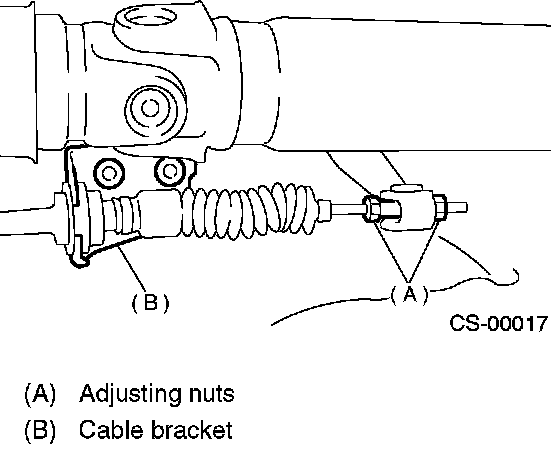 (B)

(A)

CS-00017

(A) Adjusting nuts

(B) Cable bracket