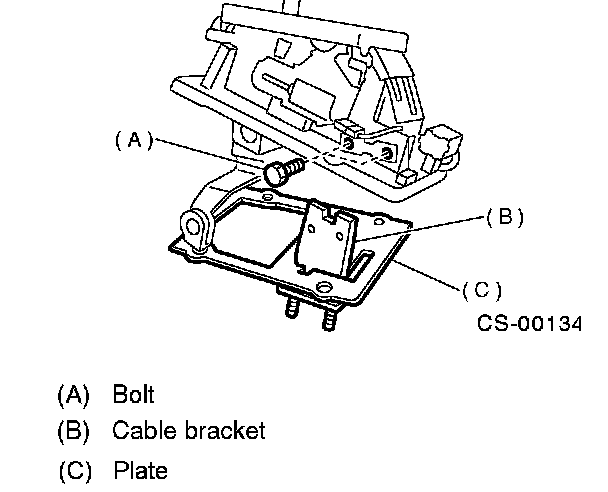 (A)

(B)

(C)

CS-00134

(A) Bolt
(B) Cable bracket
(C) Plate