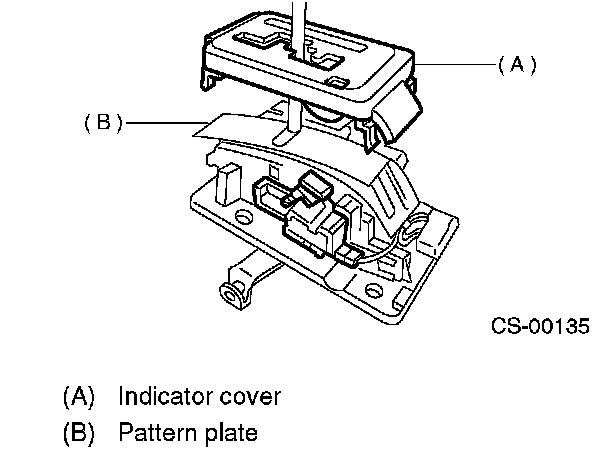 (A)

(B)

CS-00135

(A) Indicator cover
(B) Pattern plate