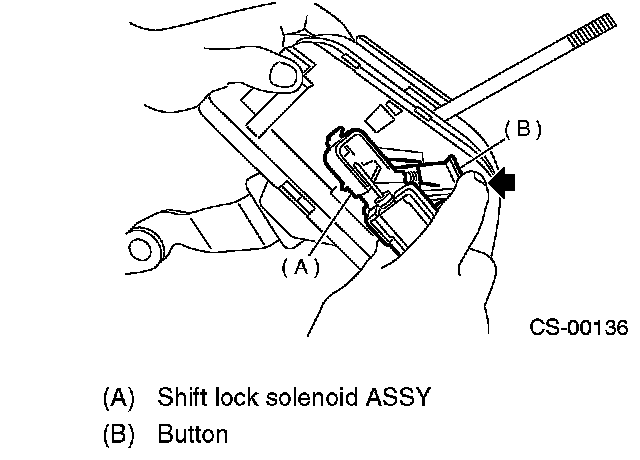 (B)

(A)

CS-00136

(A) Shift lock solenoid ASSY
(B) Button