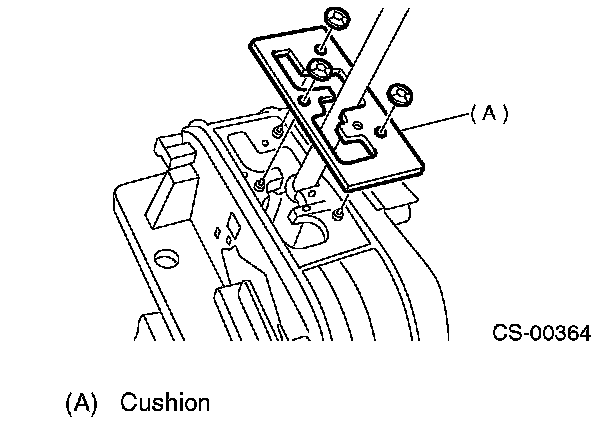 (A)

CS-00364

(A) Cushion