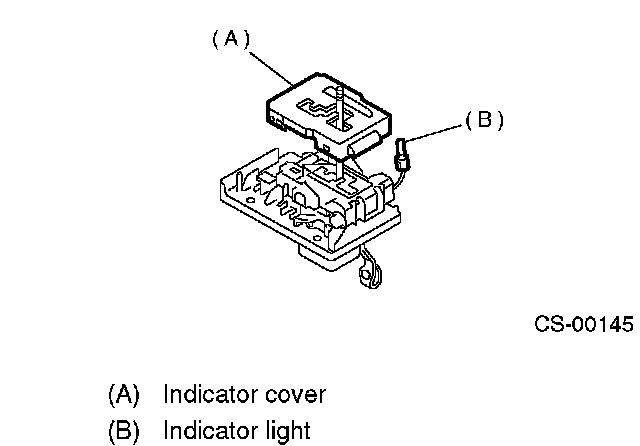 (A)

(B)

CS-00145

(A) Indicator cover
(B) Indicator light