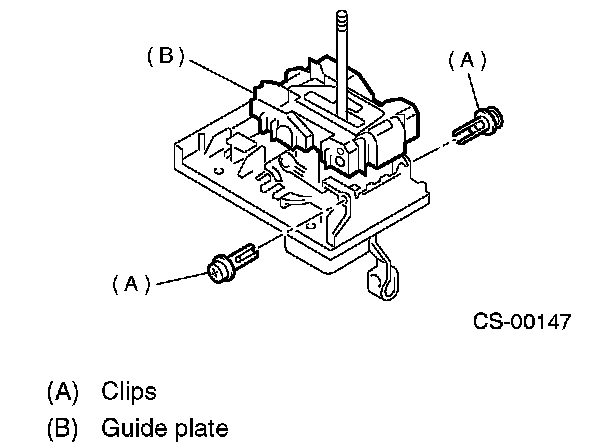 (B)

(A)

(A)

CS-00147

(A) Clips
(B) Guide plate