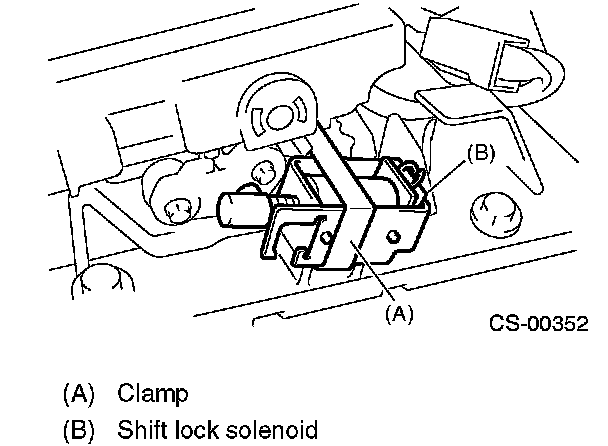 (B)

(A)

CS-00352

(A) Clamp

(B) Shift lock solenoid