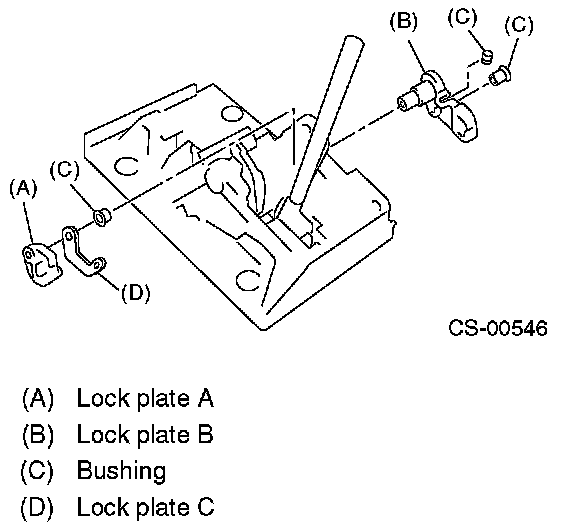 (B) (C) (C)

(C)
(A)

(D)

CS-00546

(A) Lock plate A
(B) Lock plate B
(C) Bushing
(D) Lock plate C