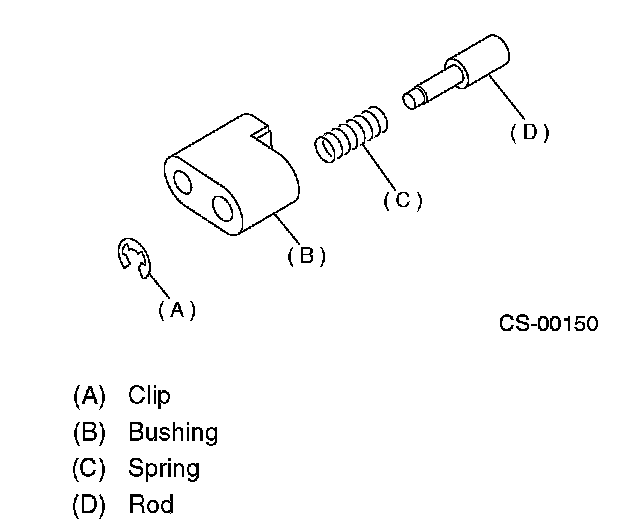 (D)

(C)

(B)

(A)

CS-00150

(A) Clip
(B) Bushing
(C) Spring
(D) Rod