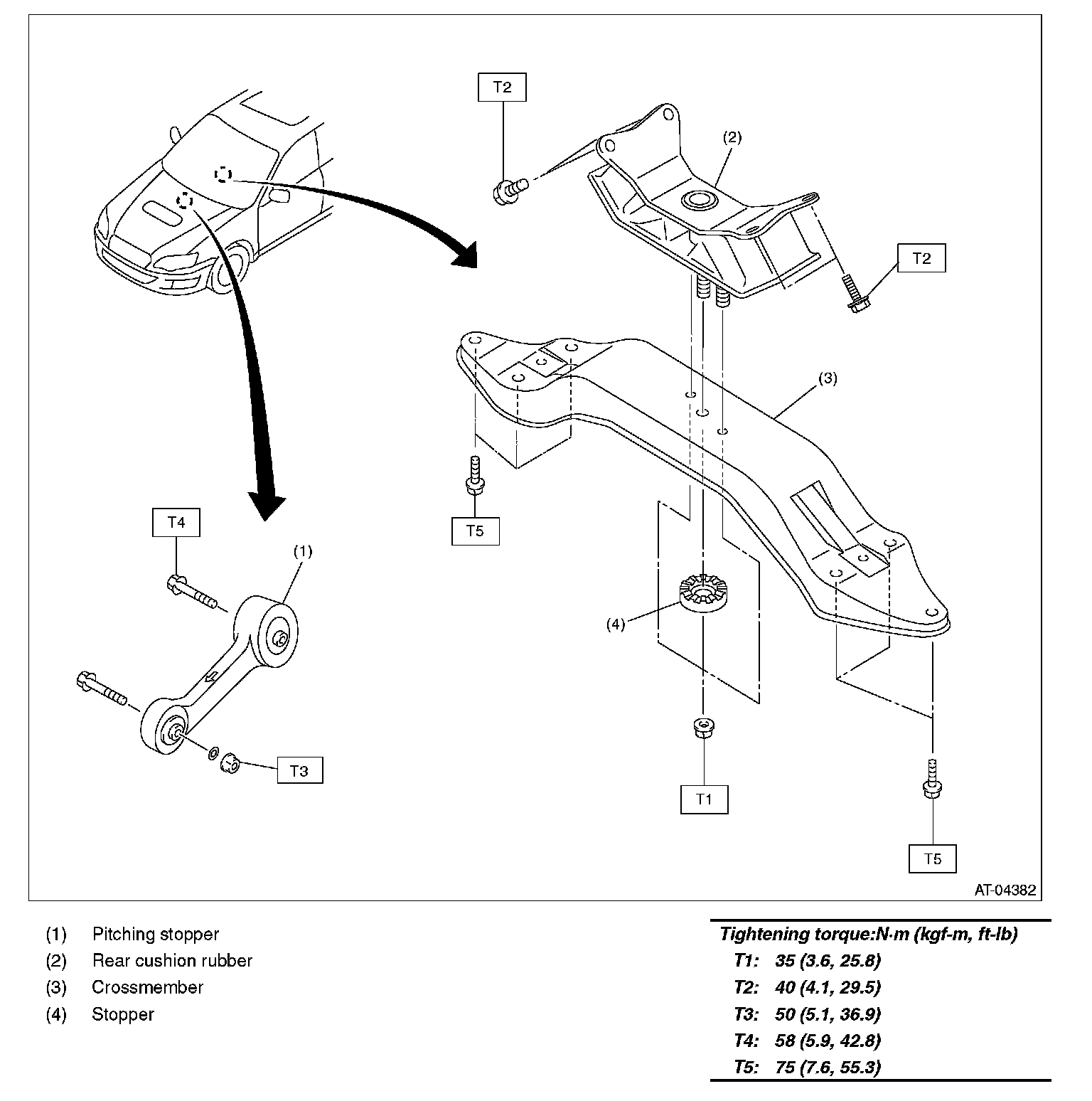 T2

(2)

T2

(3)

T5

T4

(1)

(4)

T3

T1

T5

AT-04382

(1) Pitching stopper
(2) Rear cushion rubber
(3) Crossmember
(4) Stopper

Tightening torque:N·m (kgf-m, ft-lb)
T1: 35 (3.6, 25.8)
T2: 40 (4.1, 29.5)
T3: 50 (5.1, 36.9)
T4: 58 (5.9, 42.8)
T5: 75 (7.6, 55.3)