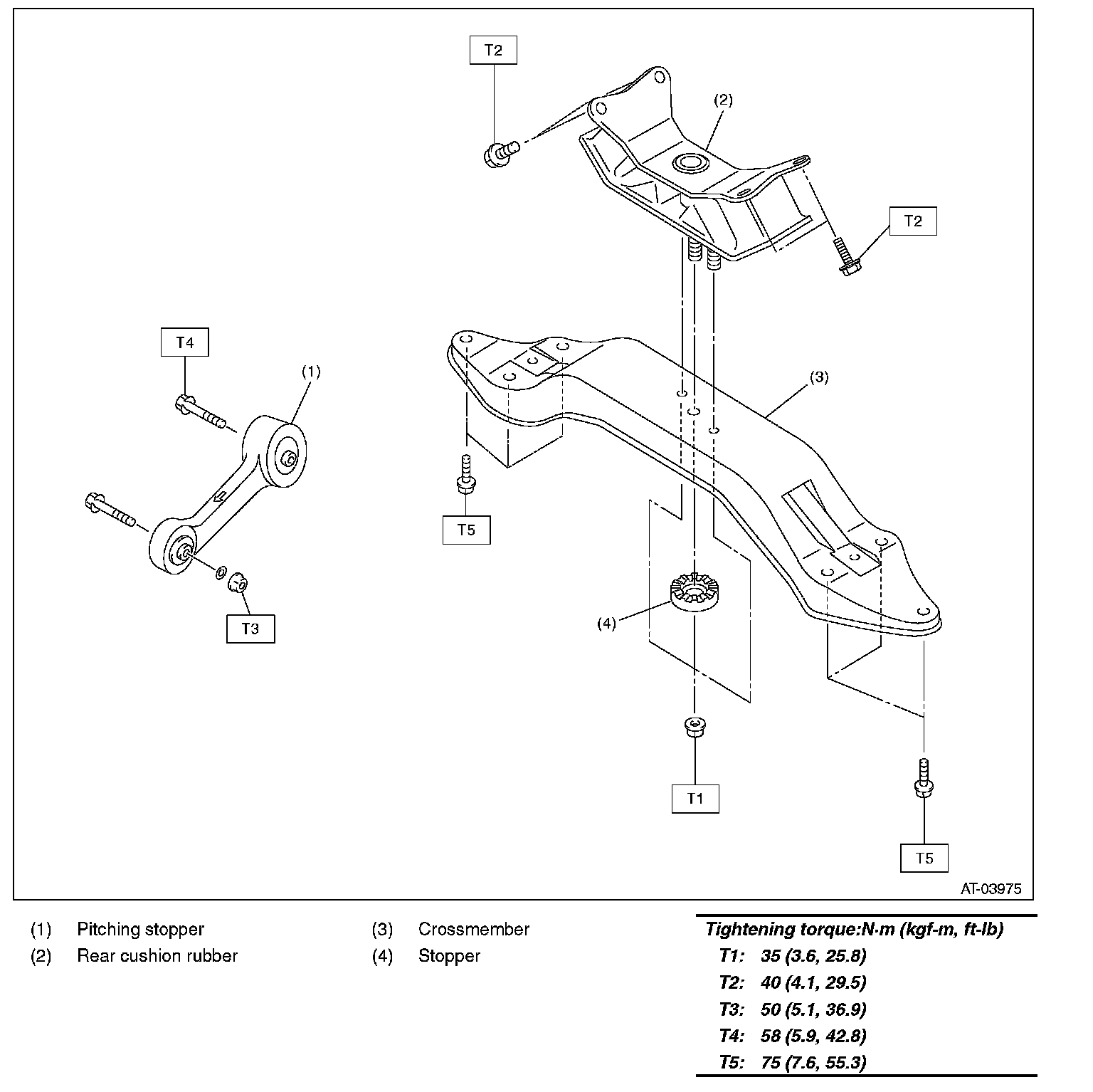 T2

(2)

T2

T4

(1)

(3)

T5

T3

(4)

T1

T5

AT-03975

(1) Pitching stopper
(2) Rear cushion rubber

(3) Crossmember
(4) Stopper

Tightening torque:N·m (kgf-m, ft-lb)
T1: 35 (3.6, 25.8)
T2: 40 (4.1, 29.5)
T3: 50 (5.1, 36.9)
T4: 58 (5.9, 42.8)
T5: 75 (7.6, 55.3)