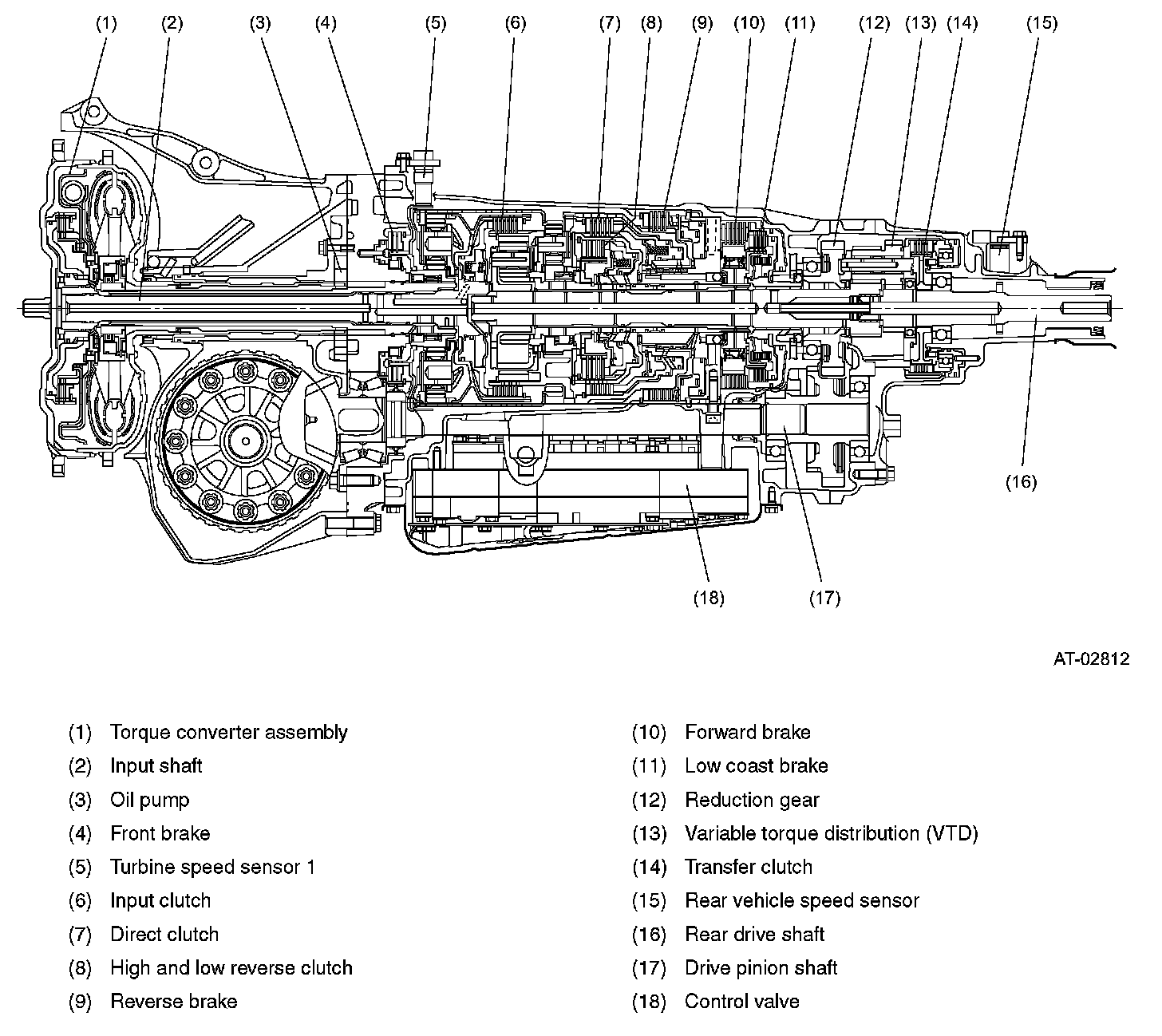 (1) (2) (3) (4) (5) (6) (7) (8) (9) (10) (11) (12) (13) (14) (15)

(16)

(18) (17)

AT-02812

(1) Torque converter assembly
(2) Input shaft
(3) Oil pump
(4) Front brake
(5) Turbine speed sensor 1
(6) Input clutch
(7) Direct clutch
(8) High and low reverse clutch
(9) Reverse brake

(10) Forward brake
(11) Low coast brake
(12) Reduction gear
(13) Variable torque distribution (VTD)
(14) Transfer clutch
(15) Rear vehicle speed sensor
(16) Rear drive shaft
(17) Drive pinion shaft
(18) Control valve