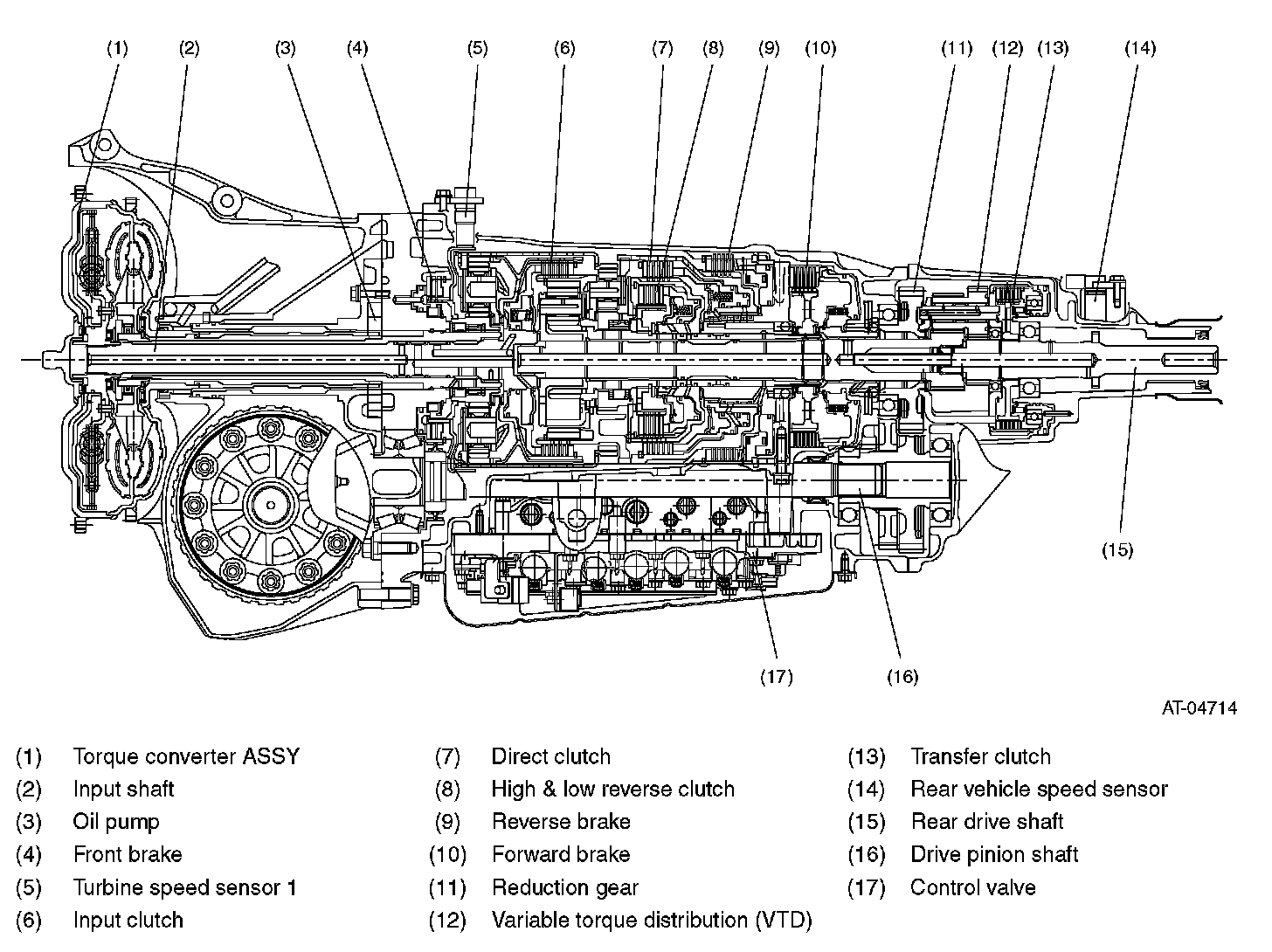 (1) (2) (3) (4) (5) (6) (7) (8) (9) (10) (11) (12) (13) (14)

(15)

(17) (16)

AT-04714

(1) Torque converter ASSY
(2) Input shaft
(3) Oil pump
(4) Front brake
(5) Turbine speed sensor 1
(6) Input clutch

(7) Direct clutch
(8) High & low reverse clutch
(9) Reverse brake
(10) Forward brake
(11) Reduction gear
(12) Variable torque distribution (VTD)

(13) Transfer clutch
(14) Rear vehicle speed sensor
(15) Rear drive shaft
(16) Drive pinion shaft
(17) Control valve