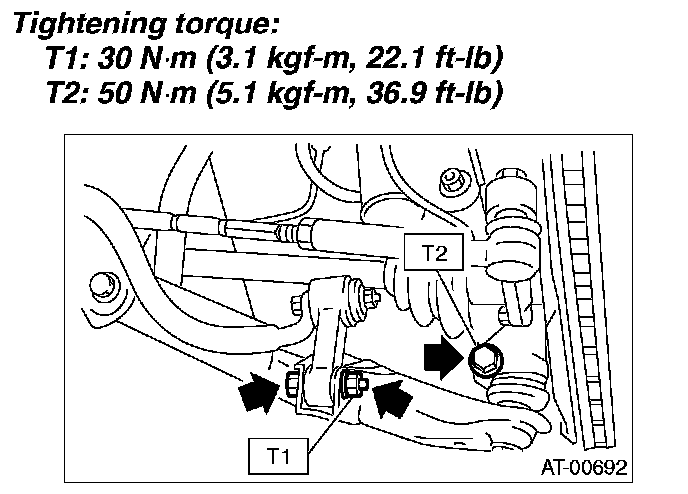 Tightening torque:
T1: 30 N·m (3.1 kgf-m, 22.1 ft-lb)
T2: 50 N·m (5.1 kgf-m, 36.9 ft-lb)

T2

T1

AT-00692