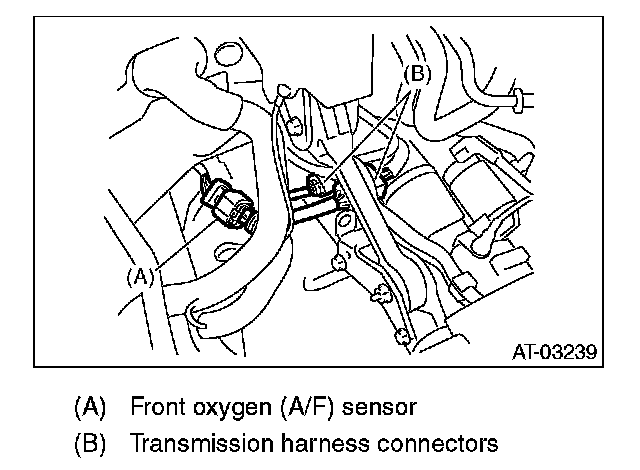 (B)

(A)

AT-03239

(A) Front oxygen (A/F) sensor

(B) Transmission harness connectors