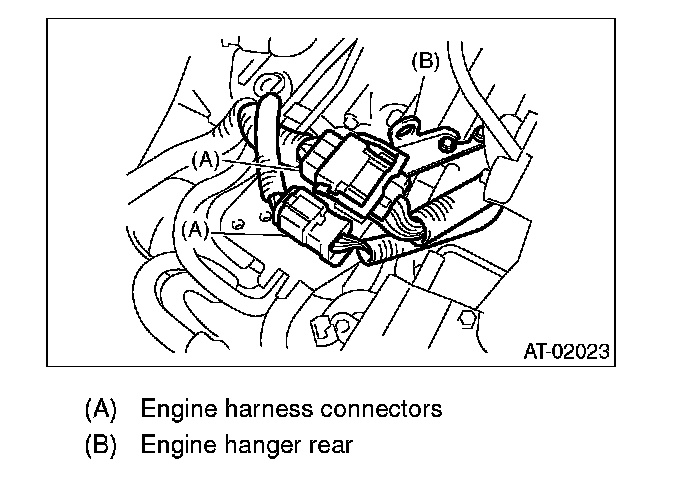 (B)
(A)
(A)
AT-02023

(A) Engine harness connectors
(B) Engine hanger rear