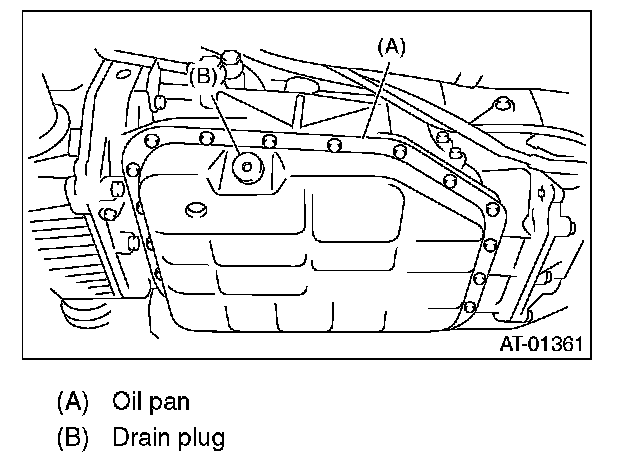 (A)
(B)
AT-01361

(A) Oil pan
(B) Drain plug