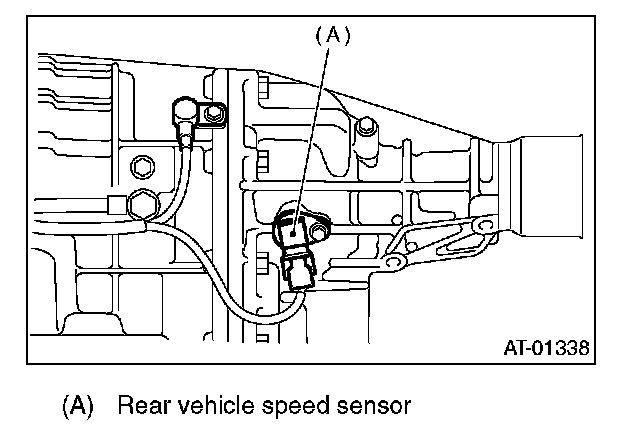 (A)

AT-01338

(A) Rear vehicle speed sensor