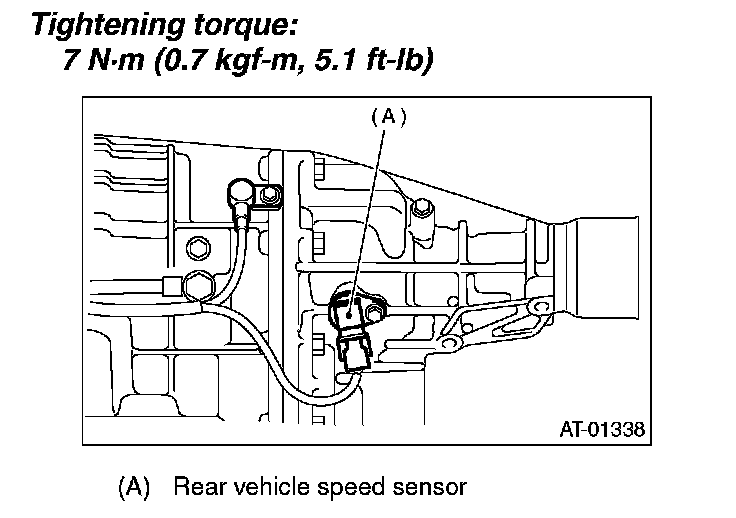 Tightening torque:
7 N·m (0.7 kgf-m, 5.1 ft-lb)

(A)

AT-01338

(A) Rear vehicle speed sensor